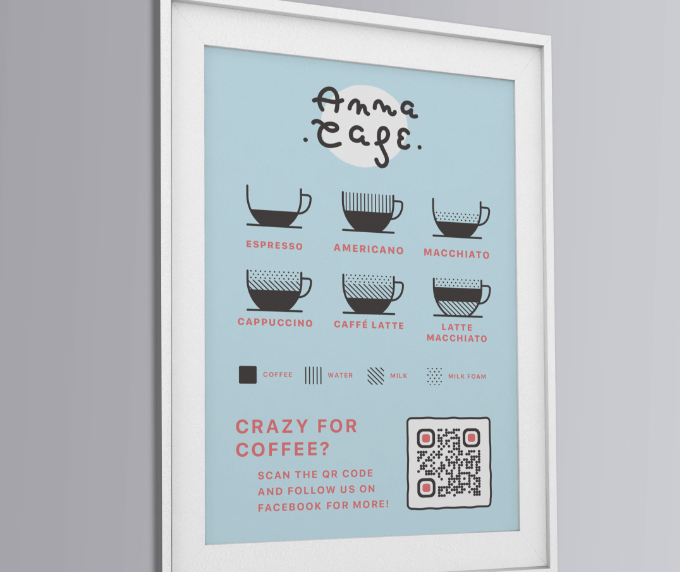 Anna
.Cafe.

ESPRESSO
AMERICANO
MACCHIATO

CAPPUCCINO
CAFFÉ LATTE
LATTE MACCHIATO

COFFEE
WATER
MILK
MILK FOAM

CRAZY FOR COFFEE?

SCAN THE QR CODE AND FOLLOW US ON FACEBOOK FOR MORE!